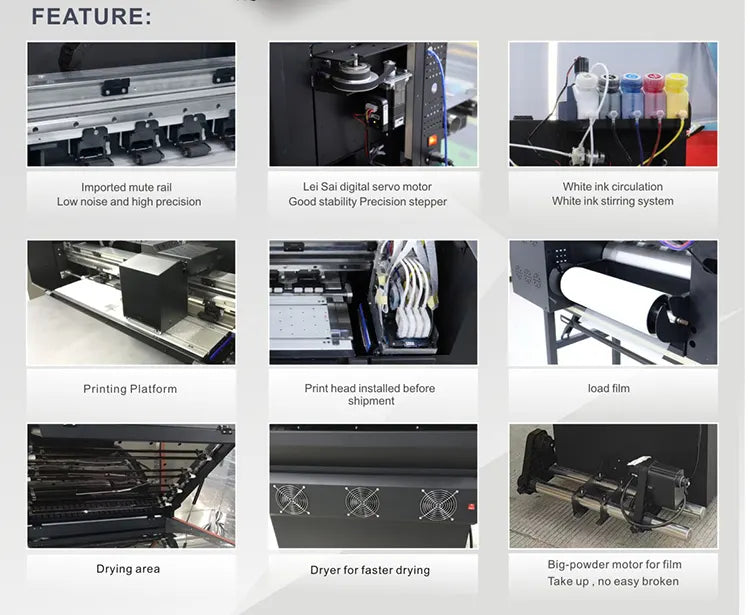 FEATURE:

Imported mute rail
Low noise and high precision

Lei Sai digital servo motor
Good stability Precision stepper

White ink circulation
White ink stirring system

Printing Platform

Print head installed before shipment

load film

Drying area

Dryer for faster drying

Big-powder motor for film
Take up , no easy broken